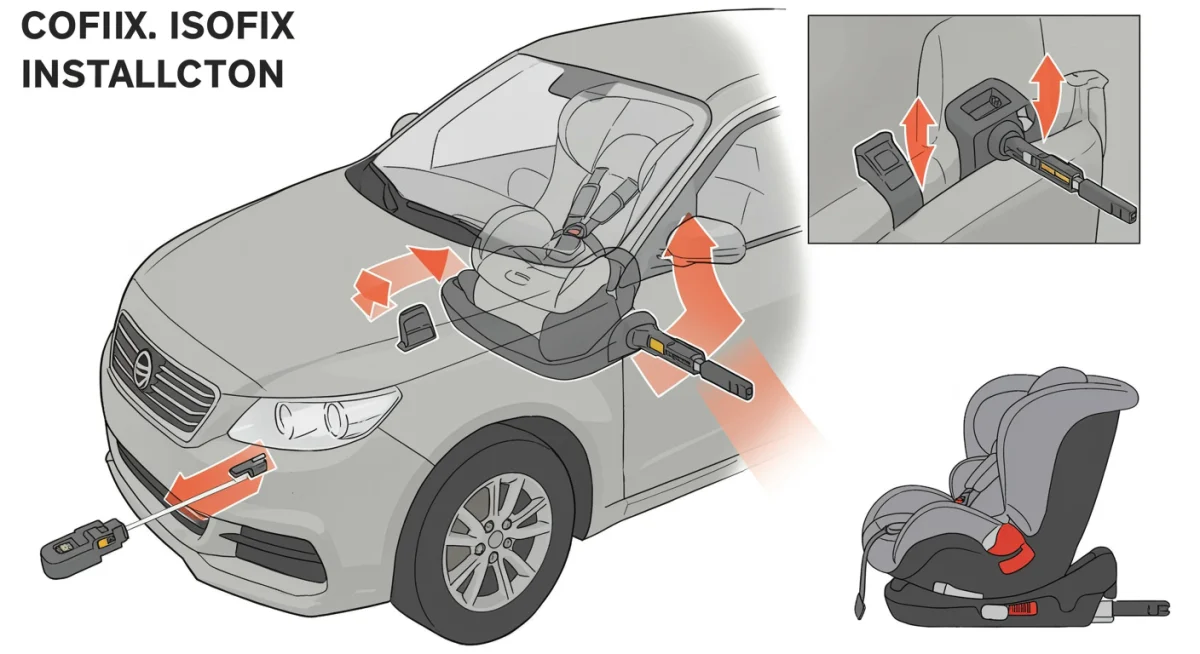 COFIIX. ISOFIX INSTALLCTON